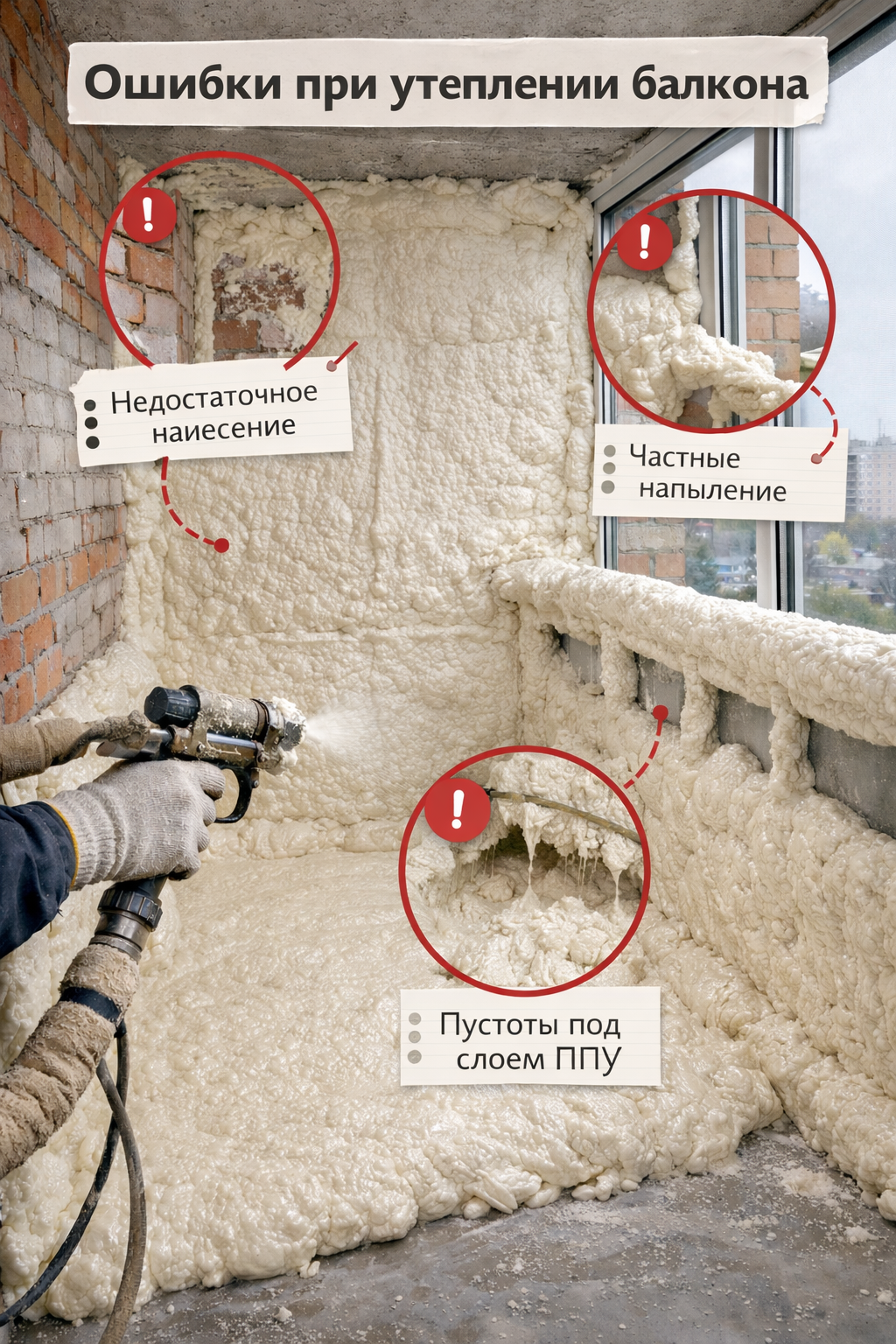 Ошибки при утеплении балкона

!

Недостаточное наиесение

!

Частные напыление

!

Пустоты под слоем ППУ